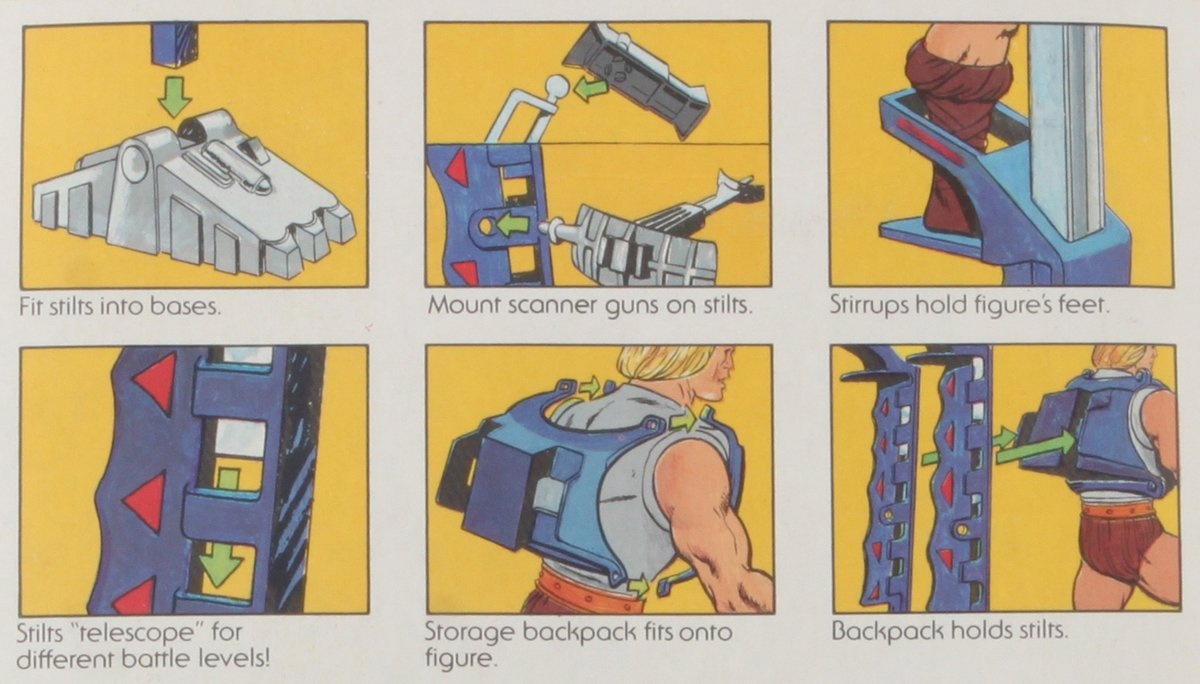 Fit stilts into bases.

Mount scanner guns on stilts.

Stirrups hold figure's feet.

Stilts "telescope" for different battle levels!

Storage backpack fits onto figure.

Backpack holds stilts.